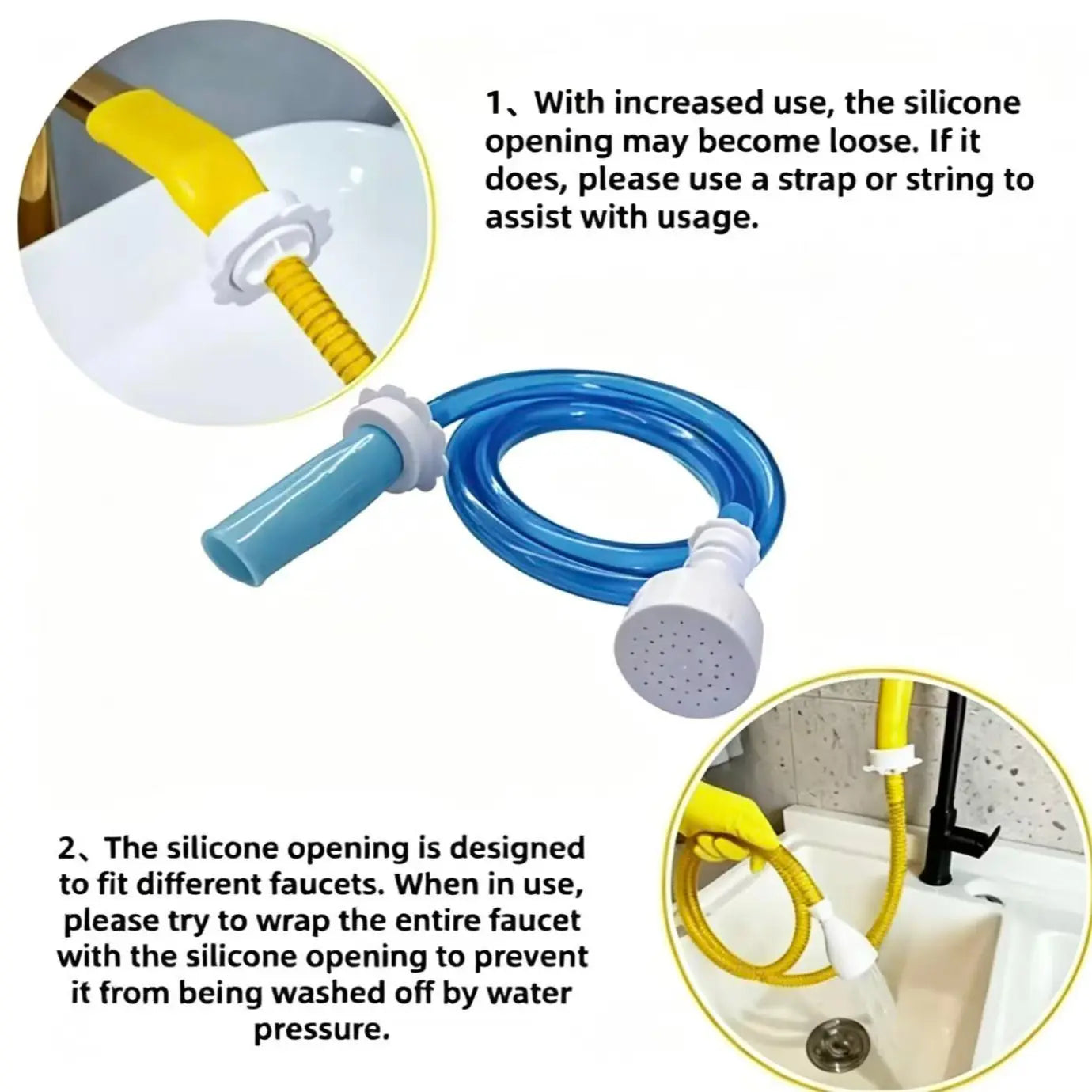 1、With increased use, the silicone opening may become loose. If it does, please use a strap or string to assist with usage.

2、The silicone opening is designed to fit different faucets. When in use, please try to wrap the entire faucet with the silicone opening to prevent it from being washed off by water pressure.